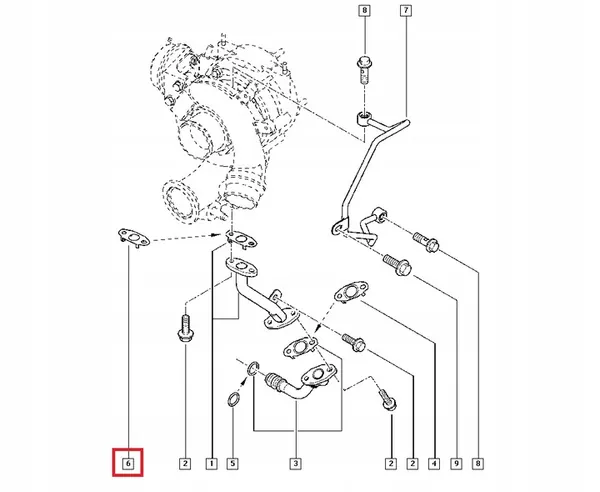 8
7
6
2
1
5
3
2
2
4
9
8