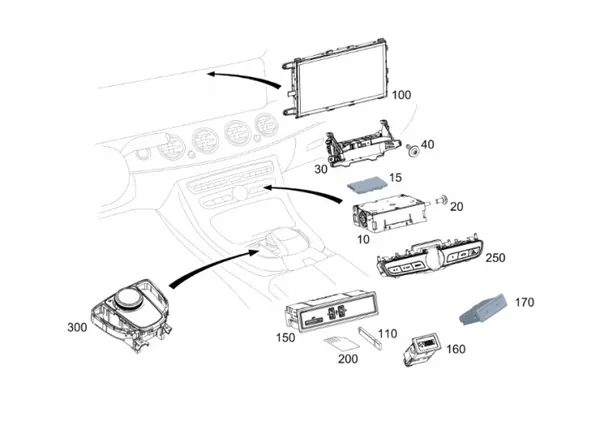 100
40
30
15
20
10
250
170
300
150
110
200
160