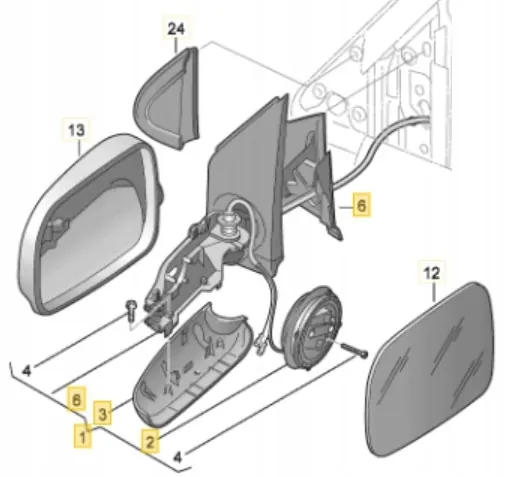 24
13
6
12
4
6
3
1
2
4