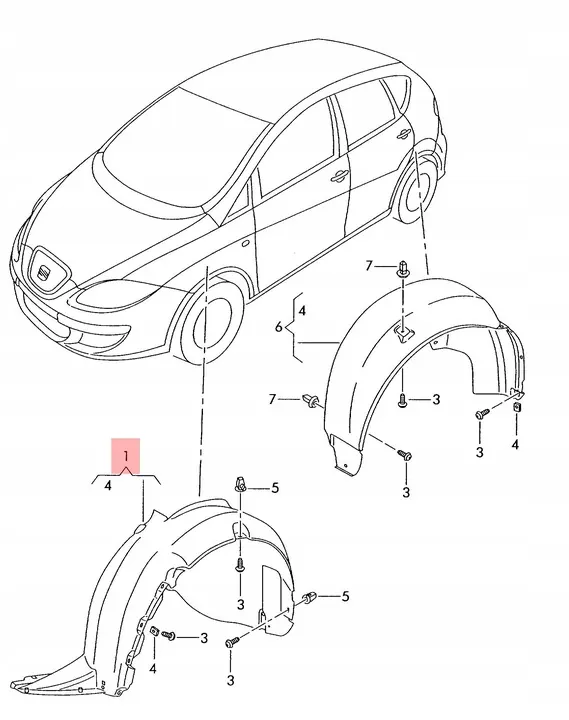 7
4
6
7
3
3
4
3
1
4
5
3
5
3
4
3