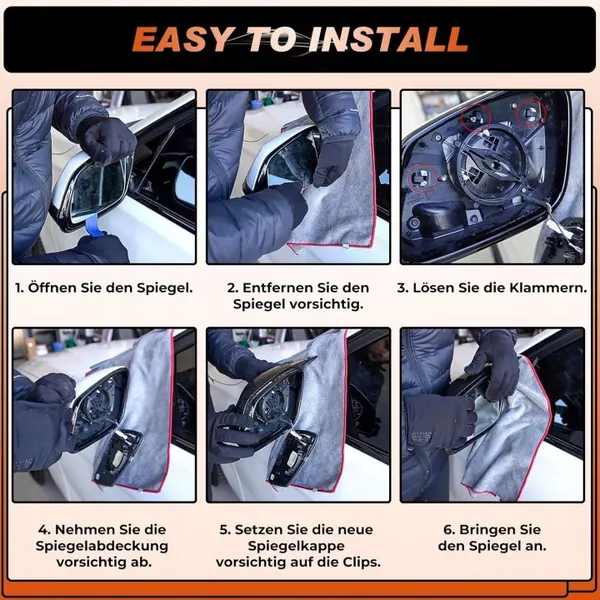 EASY TO INSTALL

1. Öffnen Sie den Spiegel.

2. Entfernen Sie den Spiegel vorsichtig.

3. Lösen Sie die Klammern.

4. Nehmen Sie die Spiegelabdeckung vorsichtig ab.

5. Setzen Sie die neue Spiegelkappe vorsichtig auf die Clips.

6. Bringen Sie den Spiegel an.