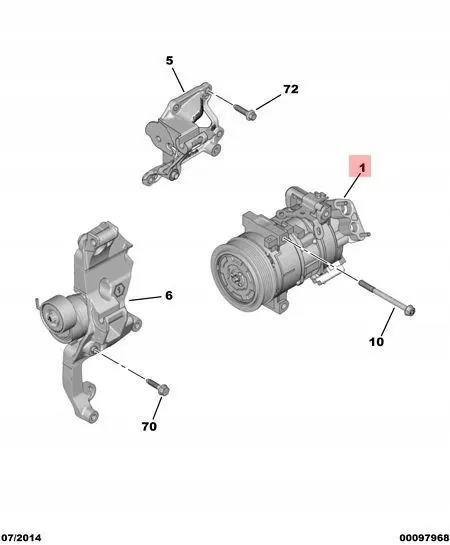 5

72

1

6

10

70

07/2014

00097968