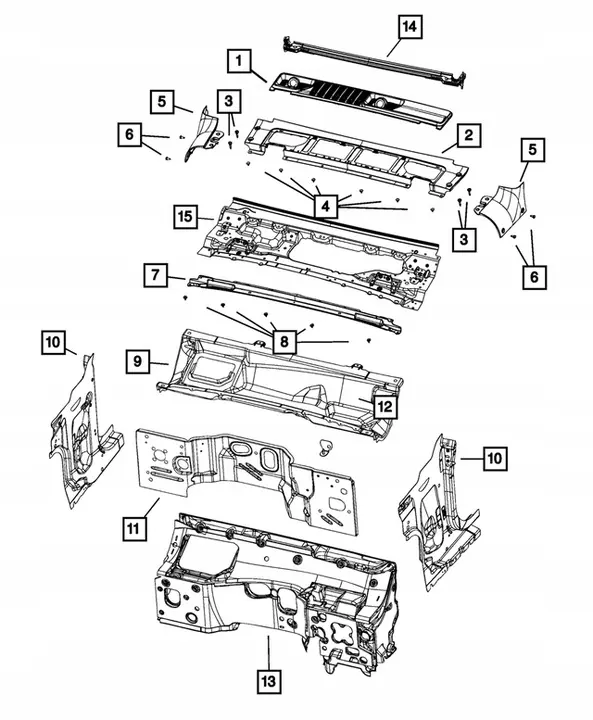 14
1
5
3
6
2
5
4
15
3
6
7
8
10
9
12
10
11
13