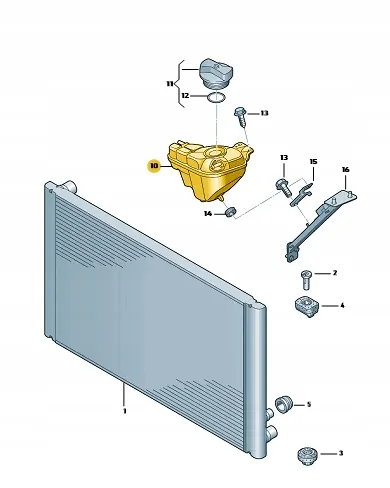 11
12
13
10
13
15
16
14
2
4
1
5
3