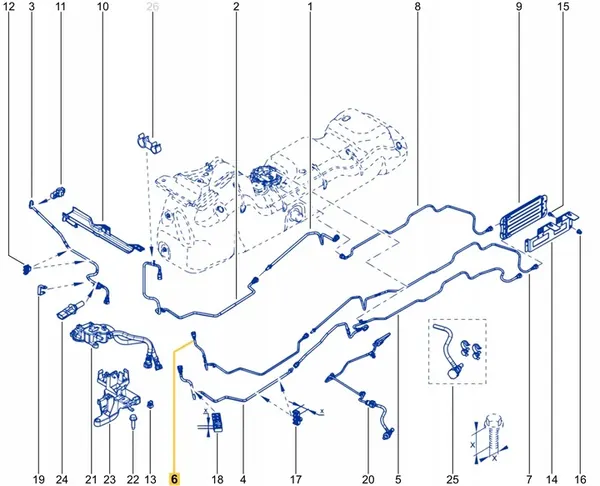 12 3 11 10 26 2 1 8 9 15

x
x
x
x

19 24 21 23 22 13 6 18 4 17 20 5 25 7 14 16