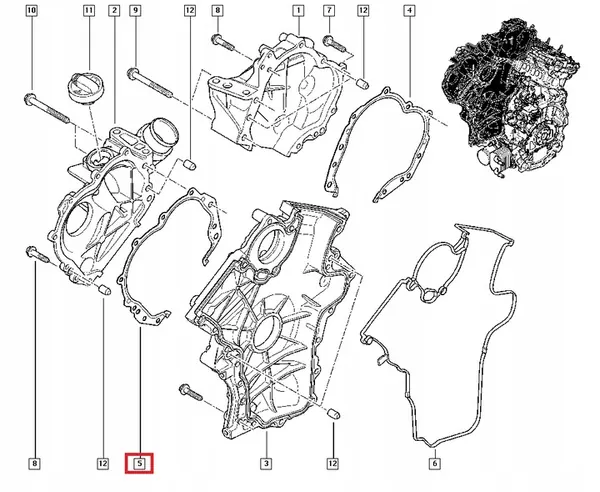 10
11
2
9
12
8
1
7
12
4
8
12
5
3
12
6