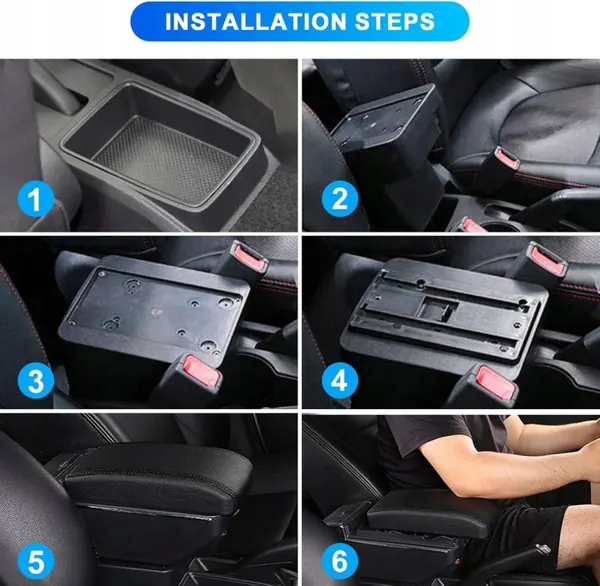 INSTALLATION STEPS

1

2

3

4

5

6