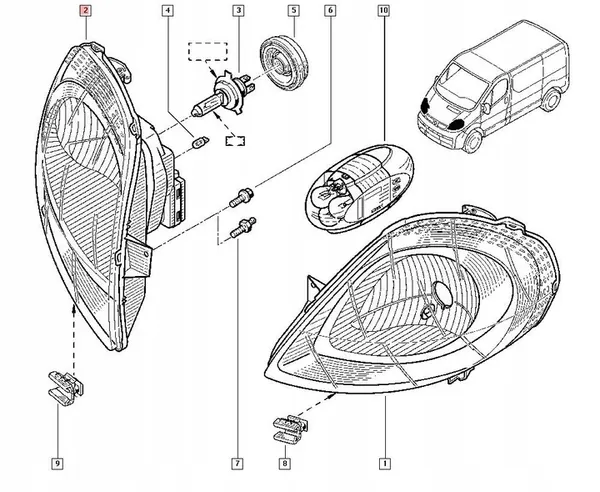 2
4
3
5
6
10
9
7
8
1