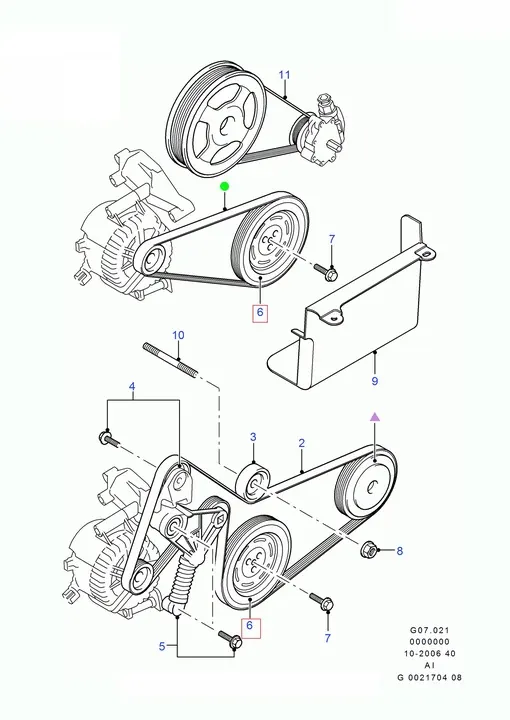 11

7

6

10

9

4

3

2

8

6

7

5

G07.021
0000000
10-2006 40
AI
G 0021704 08