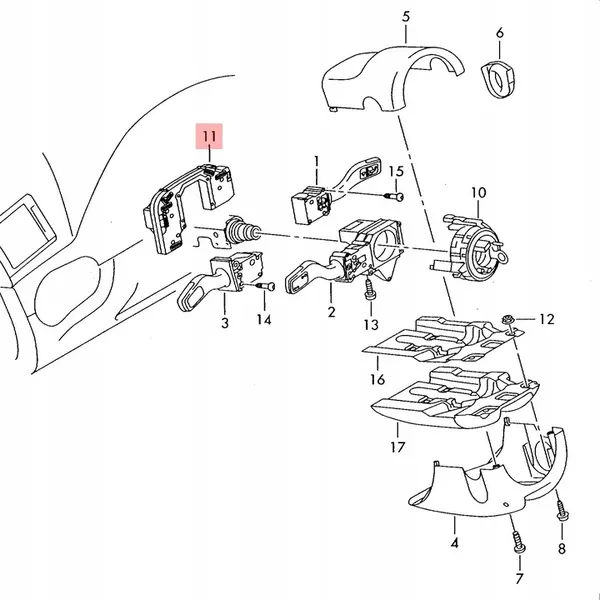 5
6
11
1
15
10
3
14
2
13
12
16
17
4
8
7