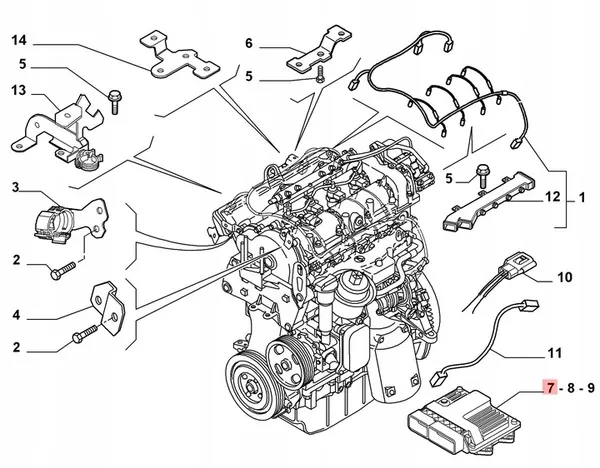 14
5
13
3
2
4
2
6
5
5
12
1
10
11
7 - 8 - 9