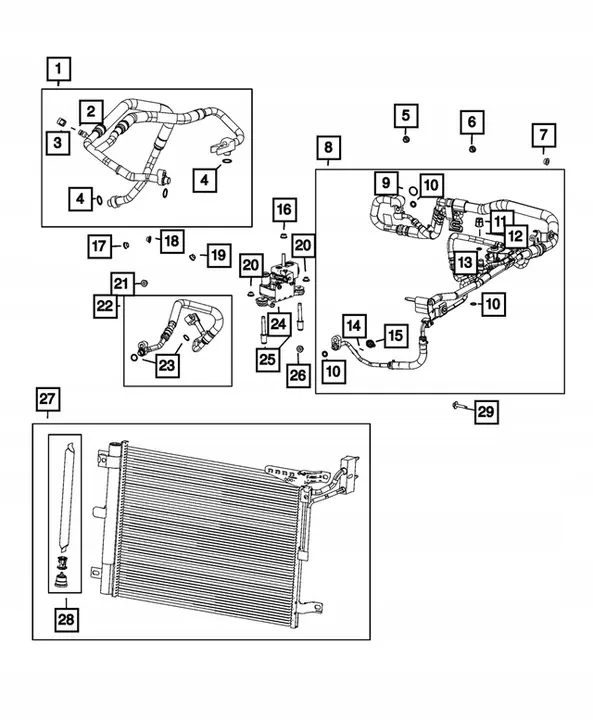 1
2
3
4
4
5
6
7
8
9
10
11
12
13
10
14
15
10
16
17
18
19
20
20
21
22
23
24
25
26
27
28
29