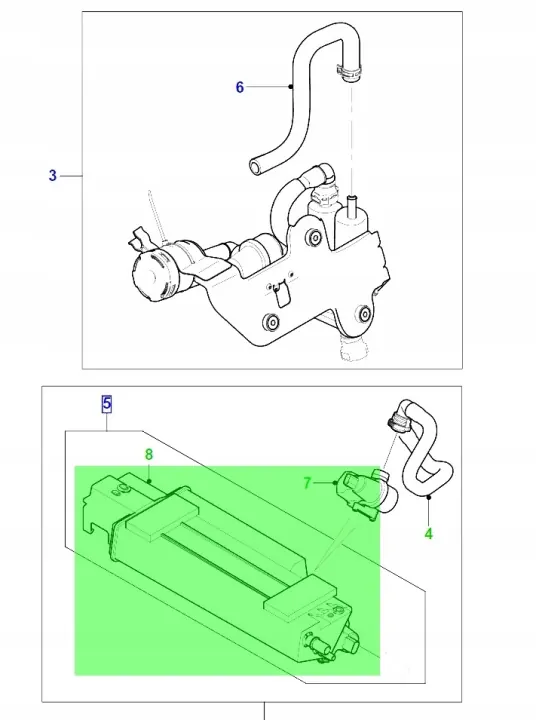 6
3
5
8
7
4