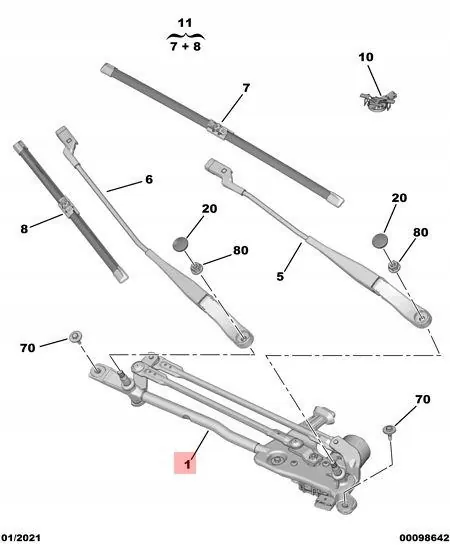 11
7 + 8

10

7

6

8

20

80

20

80

5

70

70

1

01/2021

00098642