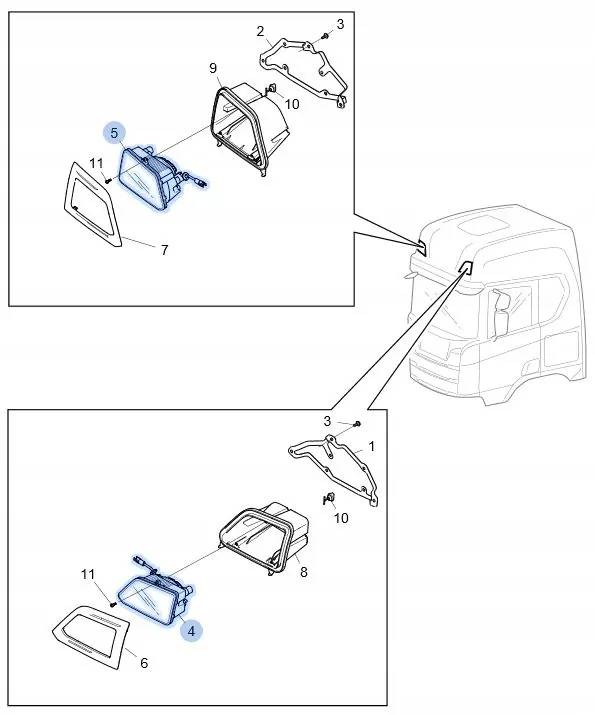 2
3
9
10
5
11
7
3
1
10
8
11
4
6