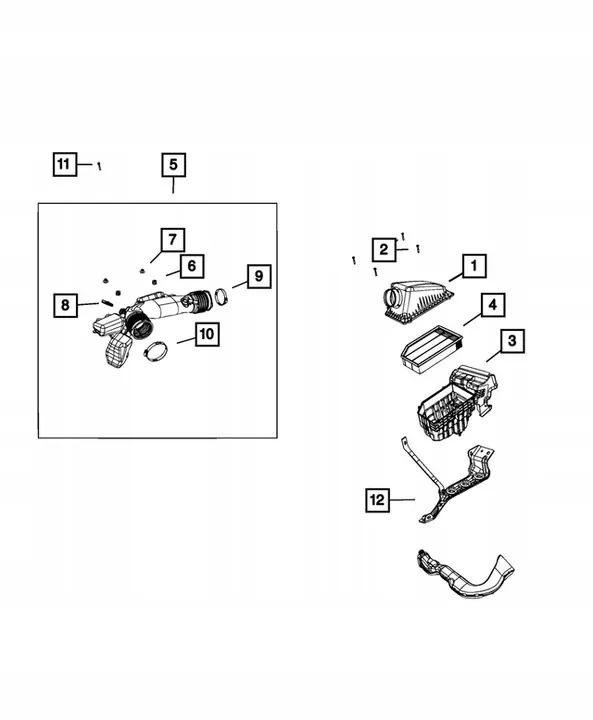 11
5
7
6
9
8
10
2
1
4
3
12