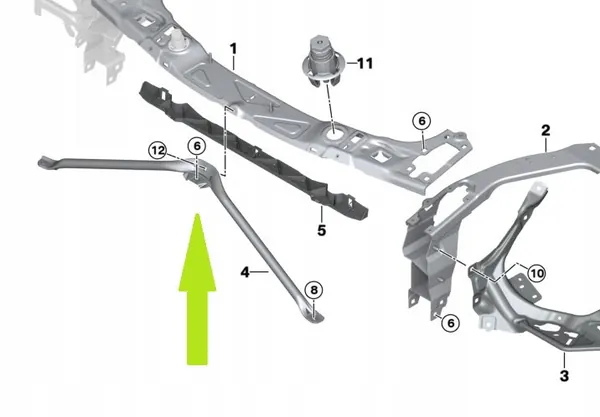 1
11
6
2
12
6
5
4
8
10
6
3