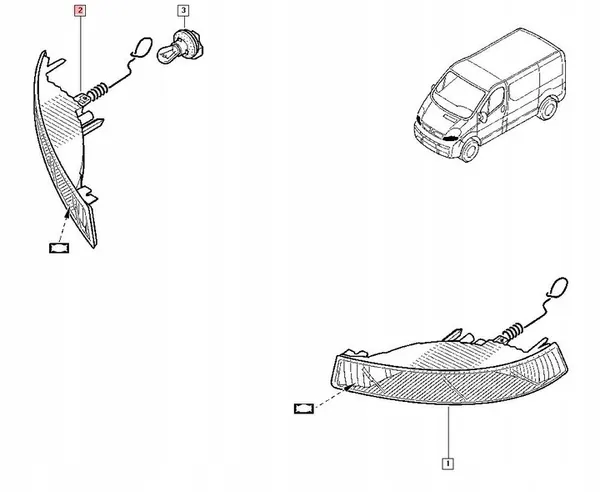 2

3

1