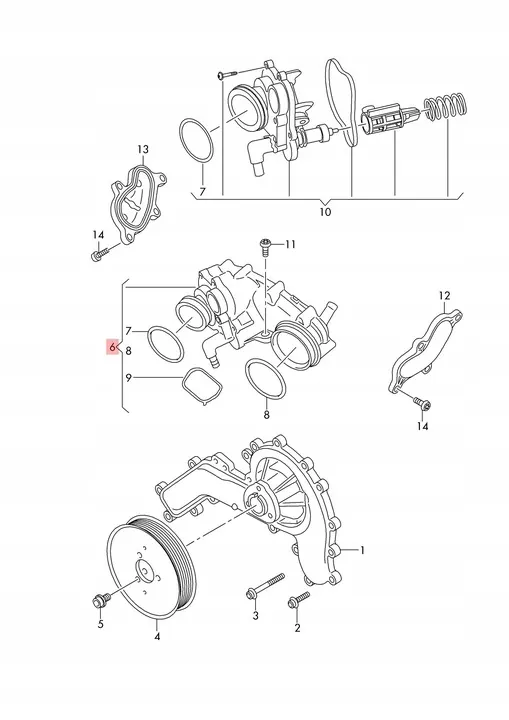 13
7
10
14
11
12
7
6
8
9
8
14
1
5
4
3
2