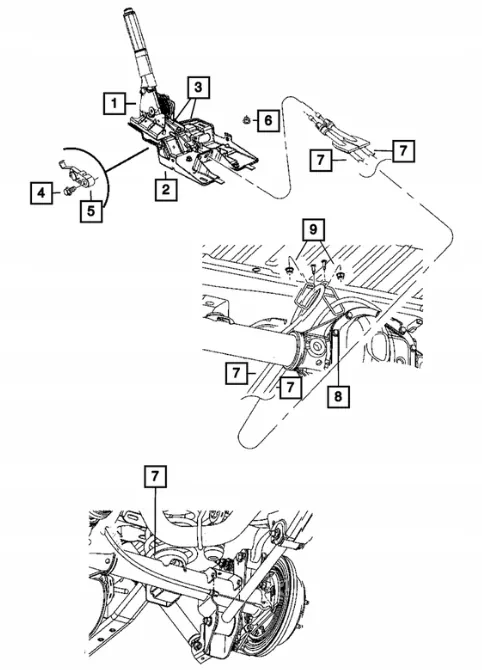 1
3
6
7
7
4
5
2
9
7
7
8
7