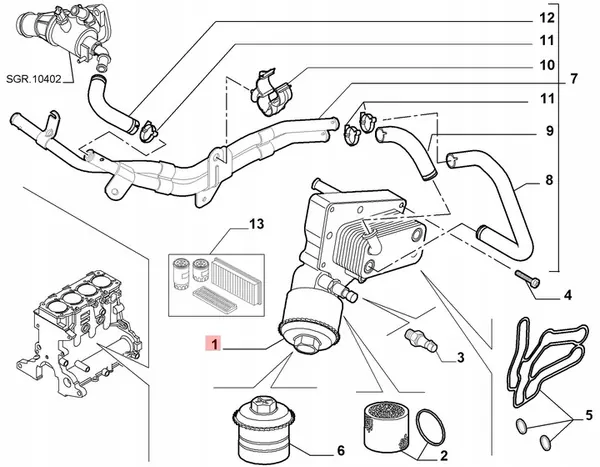 SGR.10402
12
11
10
7
11
9
8
13
4
1
3
5
6
2