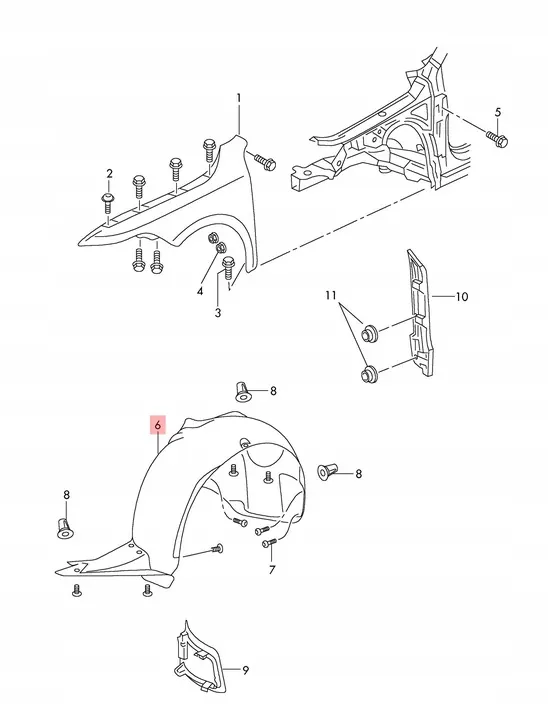 1
5
2
4
3
11
10
8
6
8
8
7
9