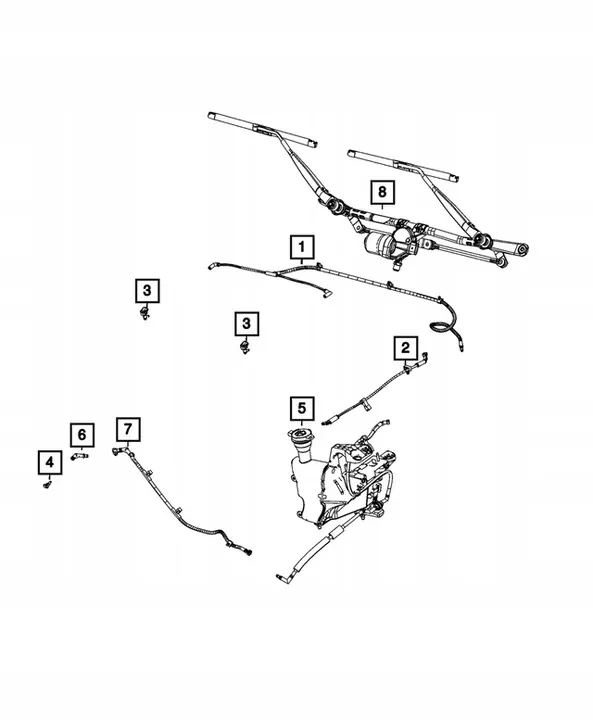 8
1
3
3
2
5
6
7
4