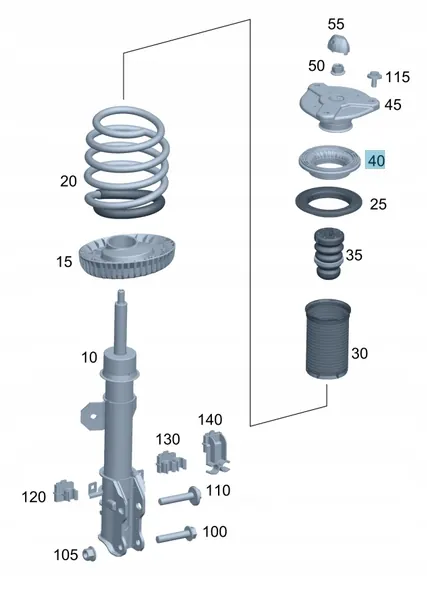 55
50
115
45
40
25
35
30
20
15
10
140
130
120
110
100
105