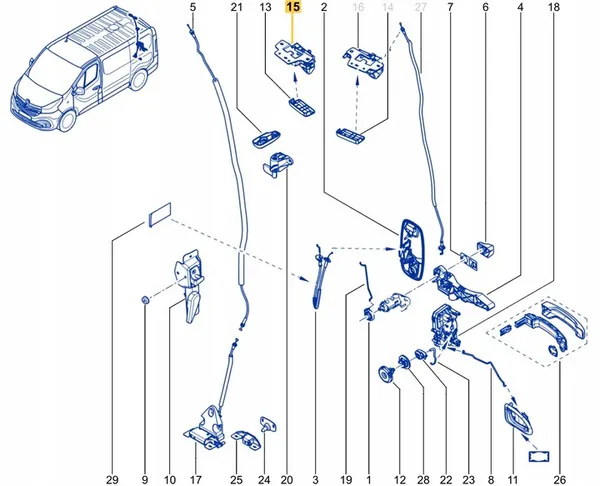 5 21 13 15 2 16 14 27 7 6 4 18

29 9 10 17 25 24 20 3 19 1 12 28 22 23 8 11 26