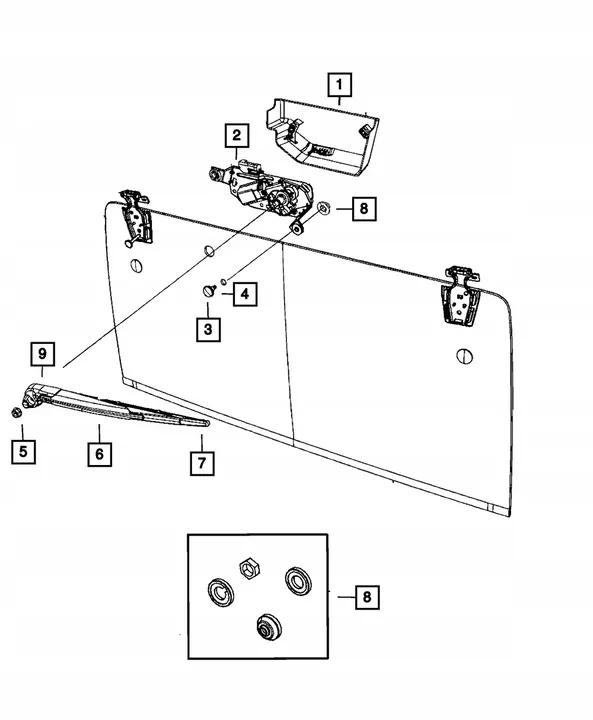 1
2
8
4
3
9
5
6
7
8