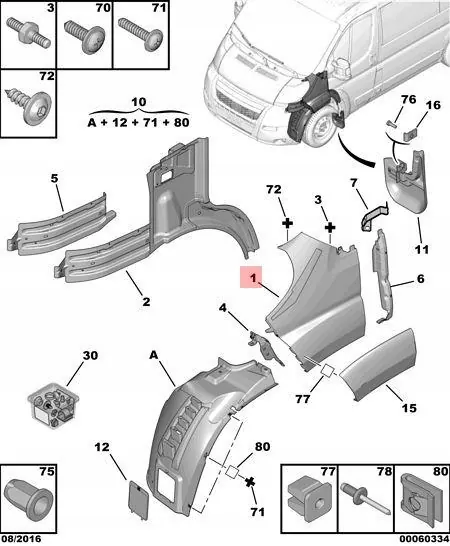 3
70
71
72
10
A + 12 + 71 + 80
76
16
5
72
3
7
11
1
6
2
4
30
A
77
15
12
80
71
75
77
78
80
08/2016
00060334