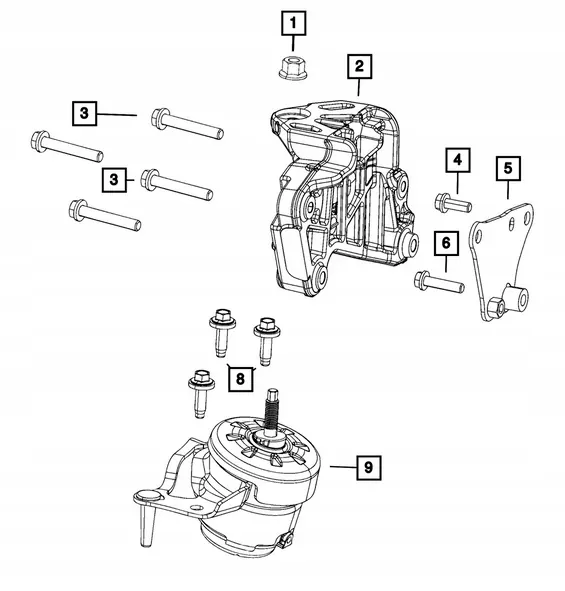 1
2
3
3
4
5
6
8
9