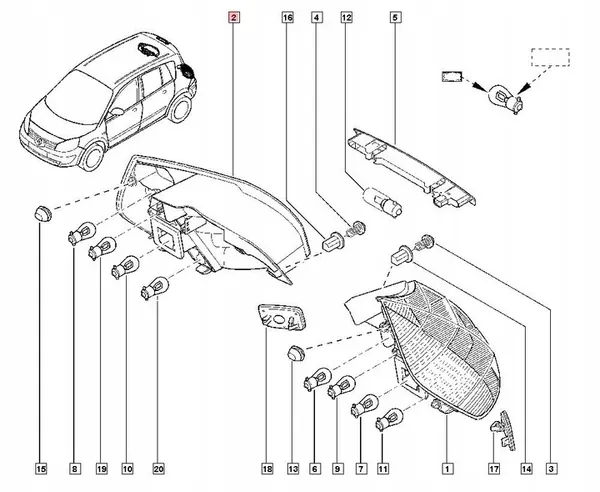 2
16
4
12
5
15
8
19
10
20
18
13
6
9
7
11
1
17
14
3