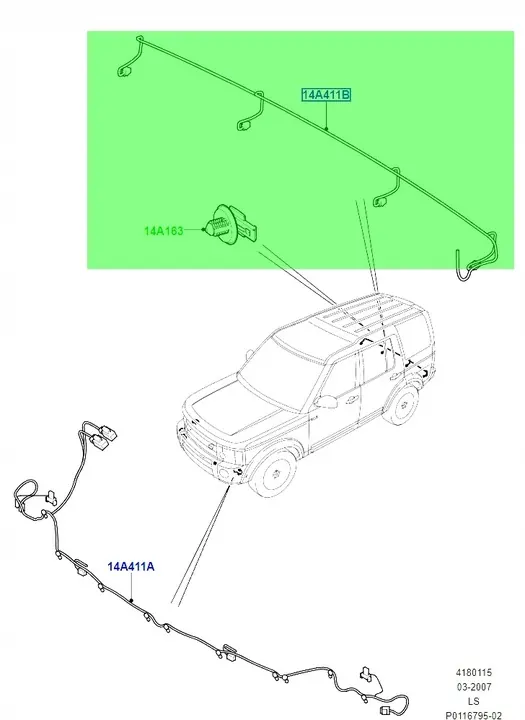 14A411B

14A163

14A411A

4180115
03-2007
LS
P0116795-02