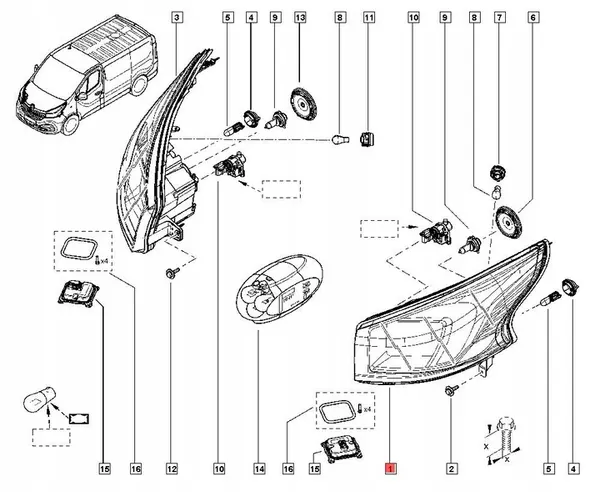 3
5
4
9
13
8
11
10
9
8
7
6
x4
x4
X
X
15
16
12
10
14
16
15
1
2
5
4