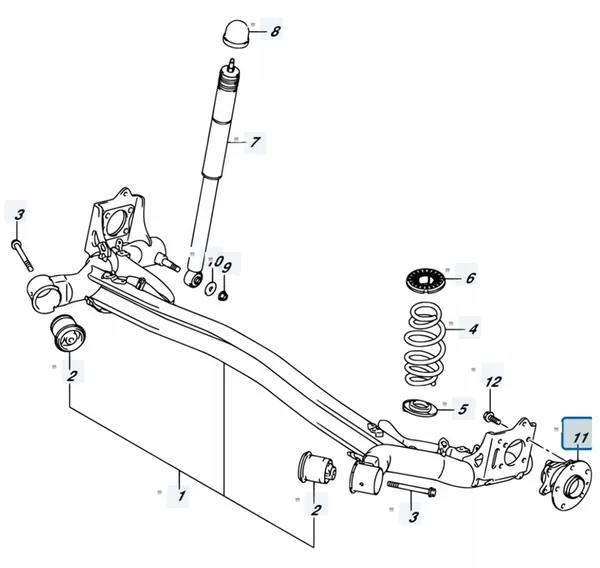 8
7
3
10
9
6
4
2
12
5
11
1
2
3