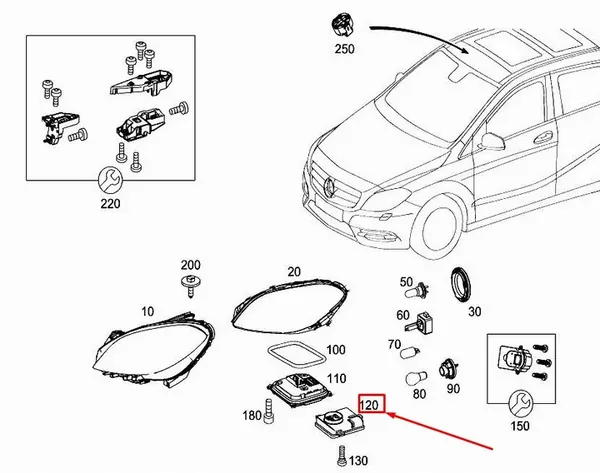 250
220
200
20
10
50
30
60
100
70
110
80
90
120
180
150
130