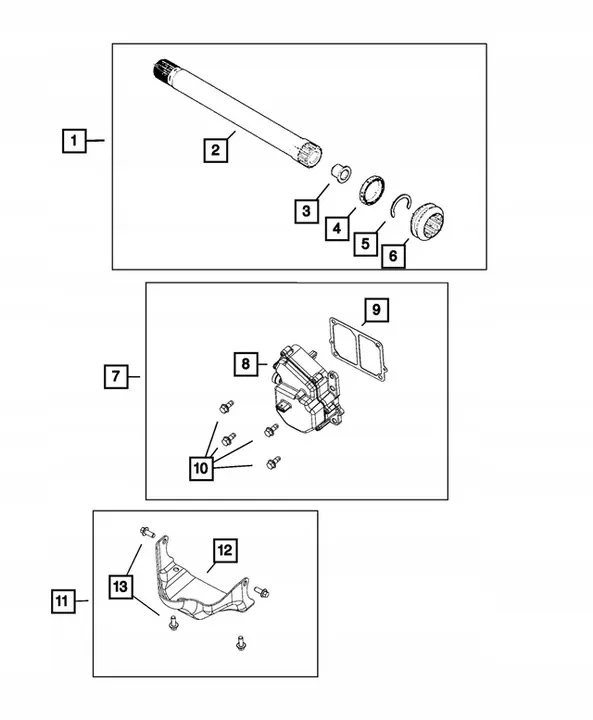 1
2
3
4
5
6
7
8
9
10
11
12
13