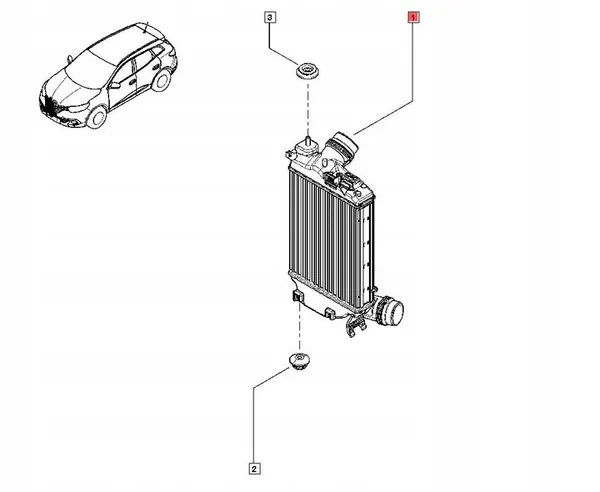 3
1
2