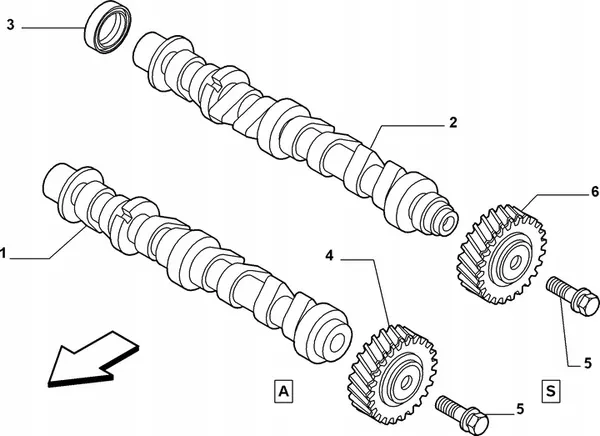 3
2
6
1
4
5
A
S
5